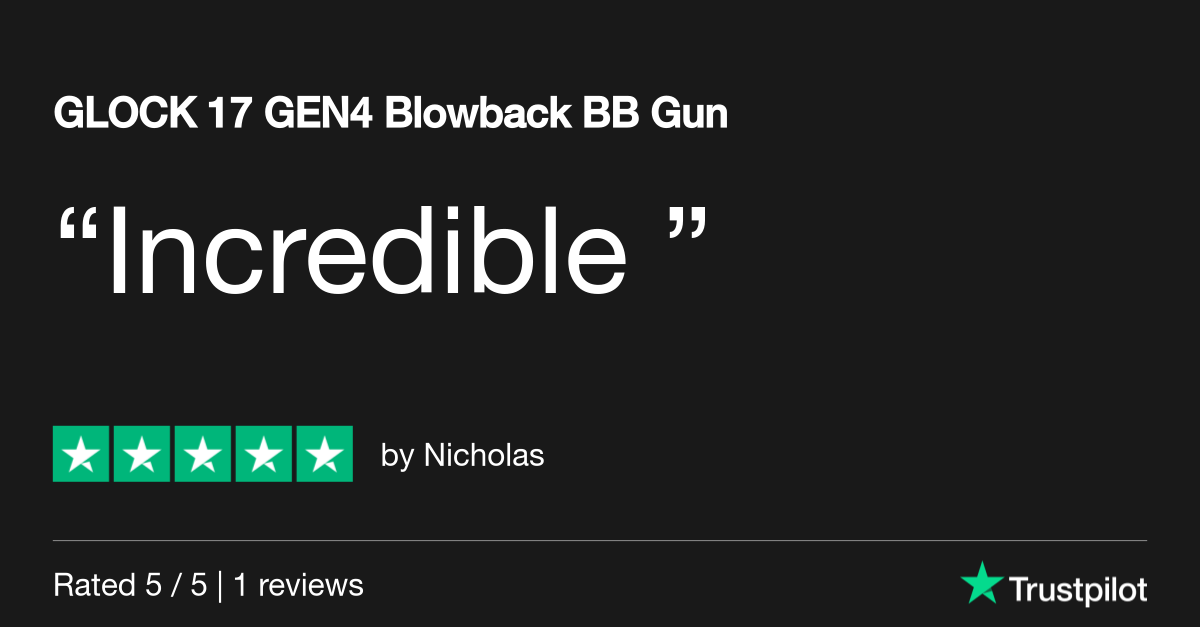 GLOCK 17 GEN4 Blowback BB Gun

"Incredible "

by Nicholas

Rated 5 / 5 | 1 reviews

Trustpilot